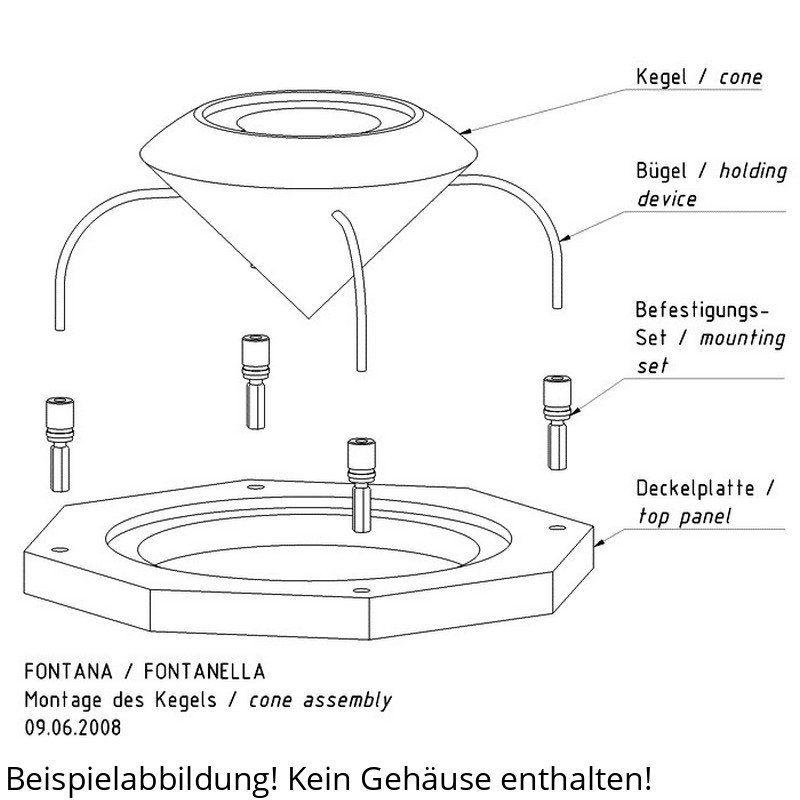 Kegel / cone

Bügel / holding device

Befestigungs-Set / mounting set

Deckelplatte / top panel

FONTANA / FONTANELLA
Montage des Kegels / cone assembly
09.06.2008

Beispielabbildung! Kein Gehäuse enthalten!