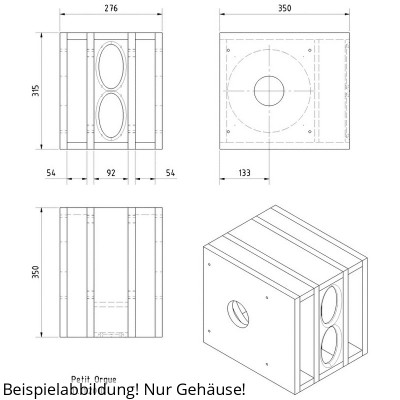 276

350

315

54

92

54

133

350

Petit Orgue

Beispielabbildung! Nur Gehäuse!